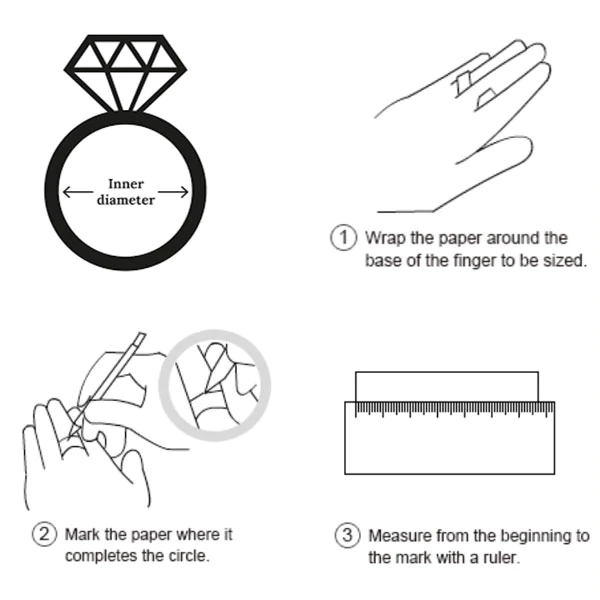 Inner diameter

1 Wrap the paper around the base of the finger to be sized.

2 Mark the paper where it completes the circle.

3 Measure from the beginning to the mark with a ruler.